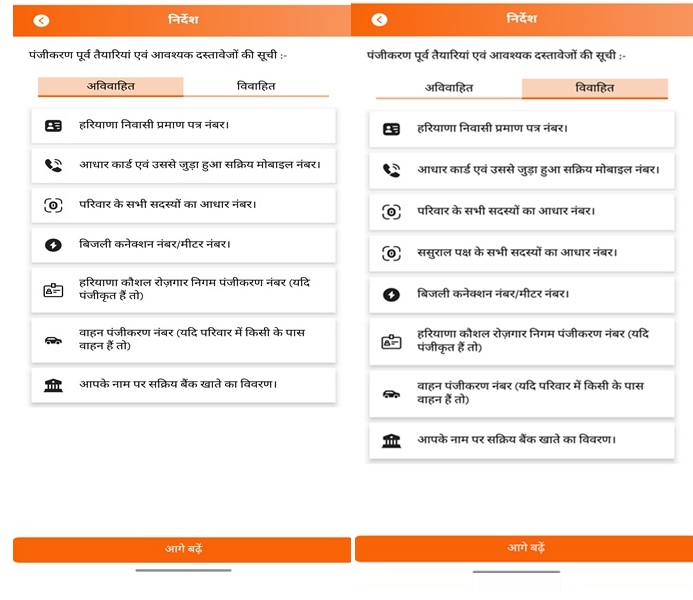 निर्देश

पंजीकरण पूर्व तैयारियां एवं आवश्यक दस्तावेजों की सूची :-

अविवाहित

विवाहित

हरियाणा निवासी प्रमाण पत्र नंबर।

आधार कार्ड एवं उससे जुड़ा हुआ सक्रिय मोबाइल नंबर।

परिवार के सभी सदस्यों का आधार नंबर।

बिजली कनेक्शन नंबर/मीटर नंबर।

हरियाणा कौशल रोज़गार निगम पंजीकरण नंबर (यदि पंजीकृत हैं तो)

वाहन पंजीकरण नंबर (यदि परिवार में किसी के पास वाहन हैं तो)

आपके नाम पर सक्रिय बैंक खाते का विवरण।

आगे बढ़ें

निर्देश

पंजीकरण पूर्व तैयारियां एवं आवश्यक दस्तावेजों की सूची :-

अविवाहित

विवाहित

हरियाणा निवासी प्रमाण पत्र नंबर।

आधार कार्ड एवं उससे जुड़ा हुआ सक्रिय मोबाइल नंबर।

परिवार के सभी सदस्यों का आधार नंबर।

ससुराल पक्ष के सभी सदस्यों का आधार नंबर।

बिजली कनेक्शन नंबर/मीटर नंबर।

हरियाणा कौशल रोज़गार निगम पंजीकरण नंबर (यदि पंजीकृत हैं तो)

वाहन पंजीकरण नंबर (यदि परिवार में किसी के पास वाहन हैं तो)

आपके नाम पर सक्रिय बैंक खाते का विवरण।

आगे बढ़ें